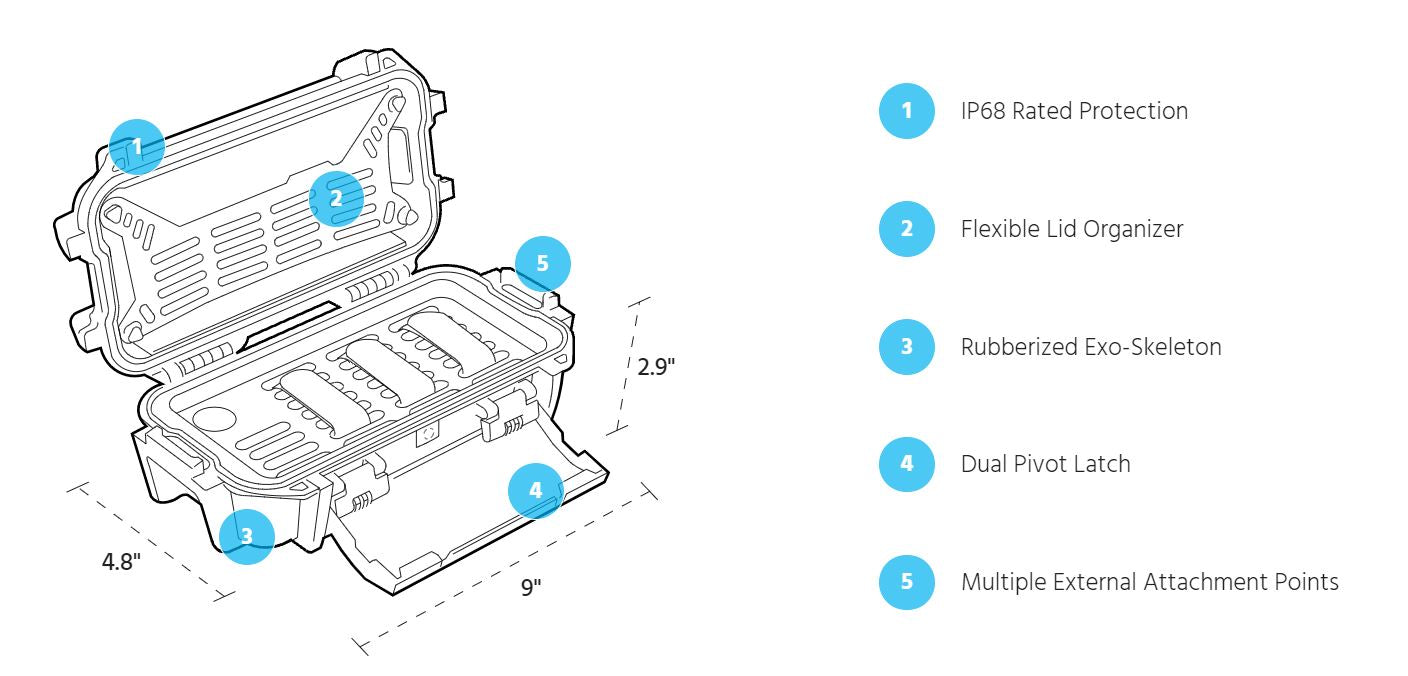 1
2
5
2.9"
4
3
4.8"
9"

1 IP68 Rated Protection

2 Flexible Lid Organizer

3 Rubberized Exo-Skeleton

4 Dual Pivot Latch

5 Multiple External Attachment Points