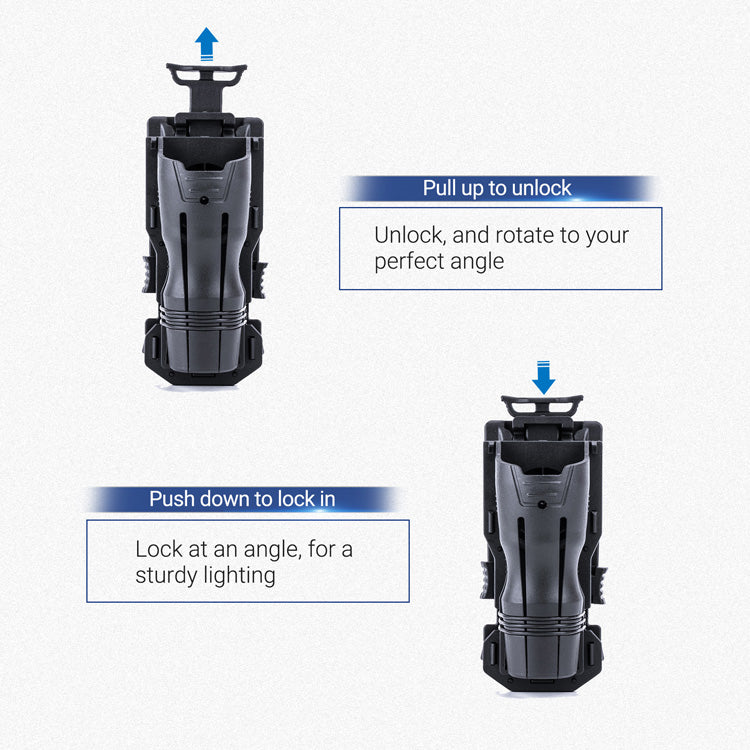 Pull up to unlock

Unlock, and rotate to your perfect angle

Push down to lock in

Lock at an angle, for a sturdy lighting