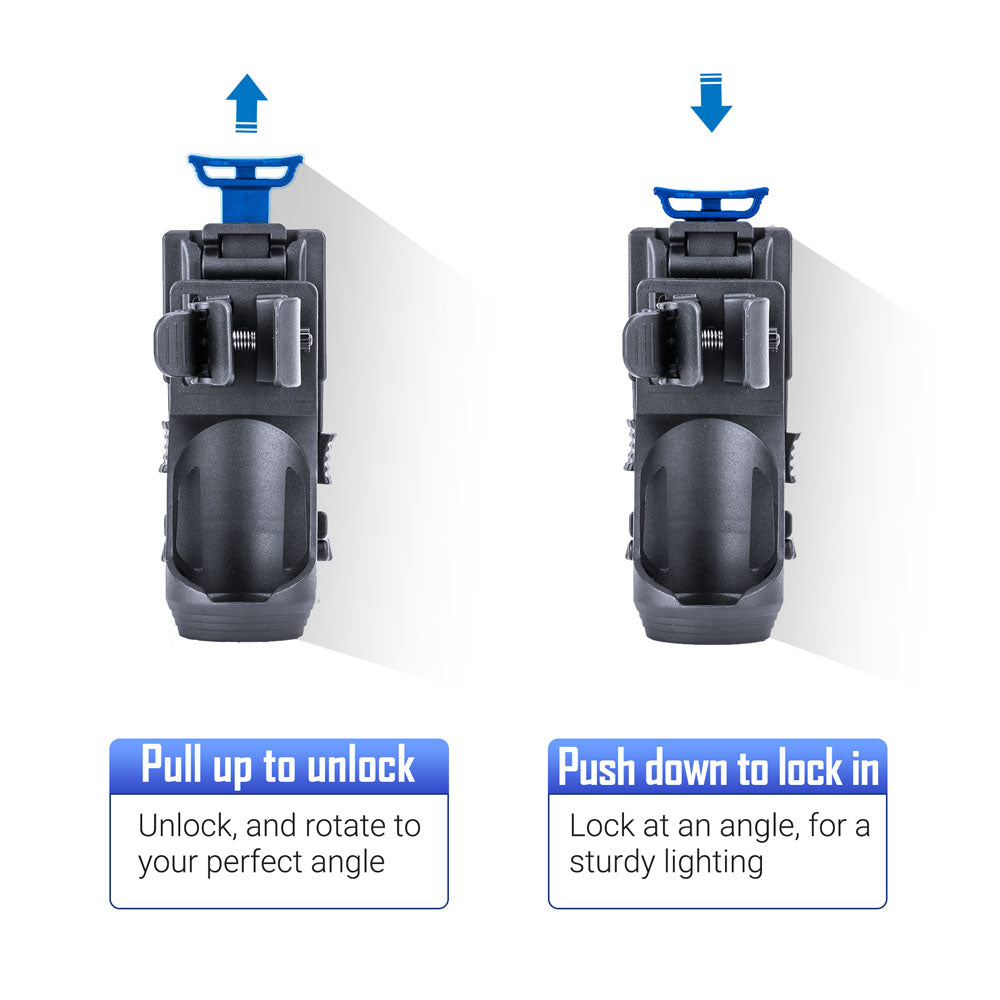 Pull up to unlock

Unlock, and rotate to your perfect angle

Push down to lock in

Lock at an angle, for a sturdy lighting