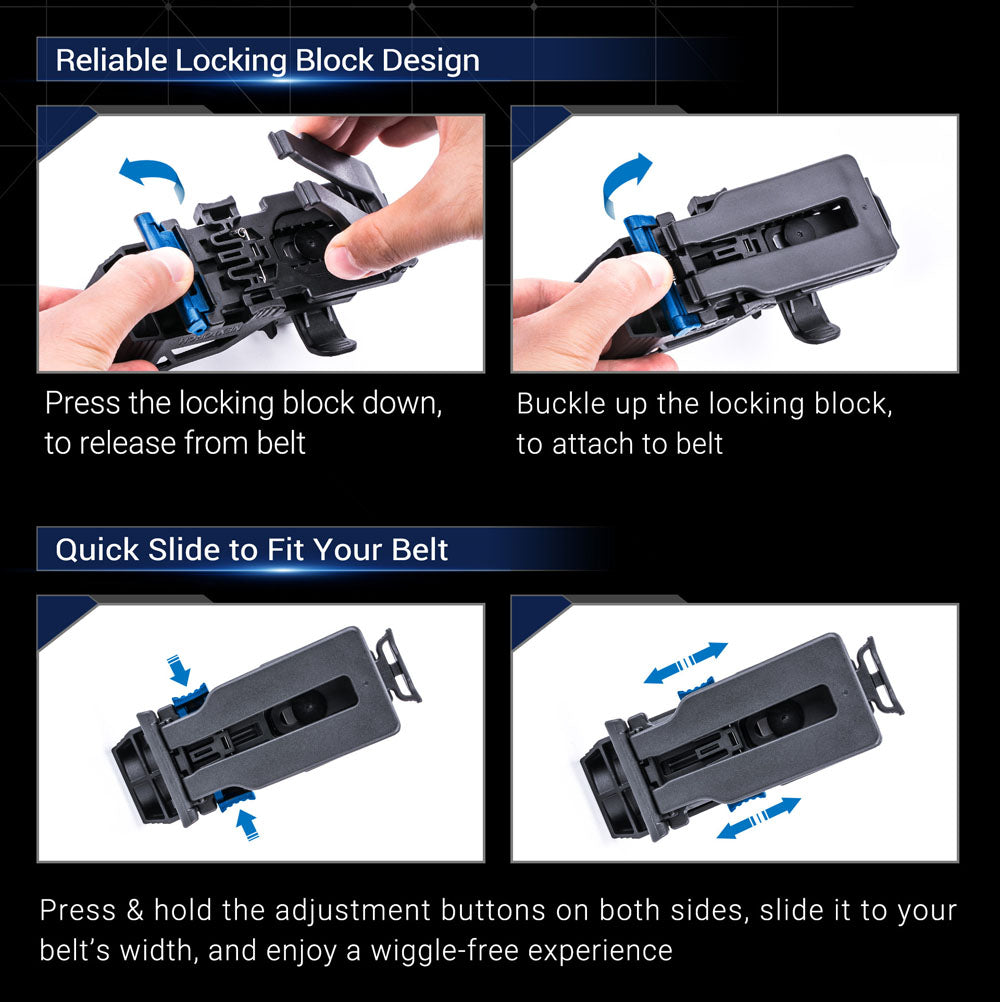 Reliable Locking Block Design

Press the locking block down, to release from belt

Buckle up the locking block, to attach to belt

Quick Slide to Fit Your Belt

Press & hold the adjustment buttons on both sides, slide it to your belt's width, and enjoy a wiggle-free experience